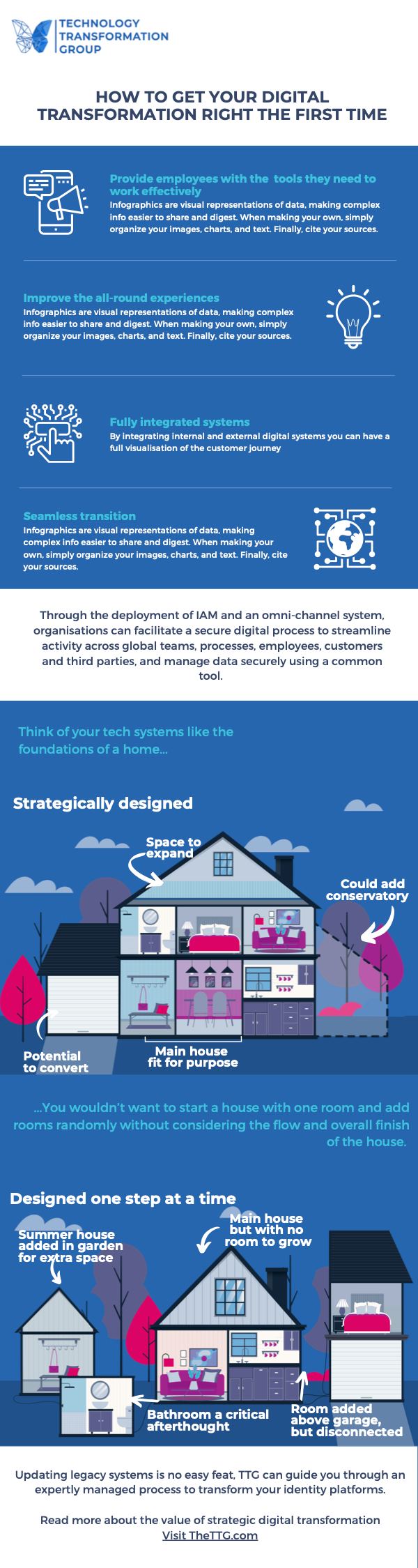 TECHNOLOGY TRANSFORMATION GROUP

HOW TO GET YOUR DIGITAL TRANSFORMATION RIGHT THE FIRST TIME

Provide employees with the tools they need to work effectively
Infographics are visual representations of data, making complex info easier to share and digest. When making your own, simply organize your images, charts, and text. Finally, cite your sources.

Improve the all-round experiences
Infographics are visual representations of data, making complex info easier to share and digest. When making your own, simply organize your images, charts, and text. Finally, cite your sources.

Fully integrated systems
By integrating internal and external digital systems you can have a full visualisation of the customer journey

Seamless transition
Infographics are visual representations of data, making complex info easier to share and digest. When making your own, simply organize your images, charts, and text. Finally, cite your sources.

Through the deployment of IAM and an omni-channel system, organisations can facilitate a secure digital process to streamline activity across global teams, processes, employees, customers and third parties, and manage data securely using a common tool.

Think of your tech systems like the foundations of a home...

Strategically designed

Space to expand

Could add conservatory

Potential to convert

Main house fit for purpose

...You wouldn't want to start a house with one room and add rooms randomly without considering the flow and overall finish of the house.

Designed one step at a time

Summer house added in garden for extra space

Main house but with no room to grow

Bathroom a critical afterthought

Room added above garage, but disconnected

Updating legacy systems is no easy feat, TTG can guide you through an expertly managed process to transform your identity platforms.

Read more about the value of strategic digital transformation
Visit TheTTG.com